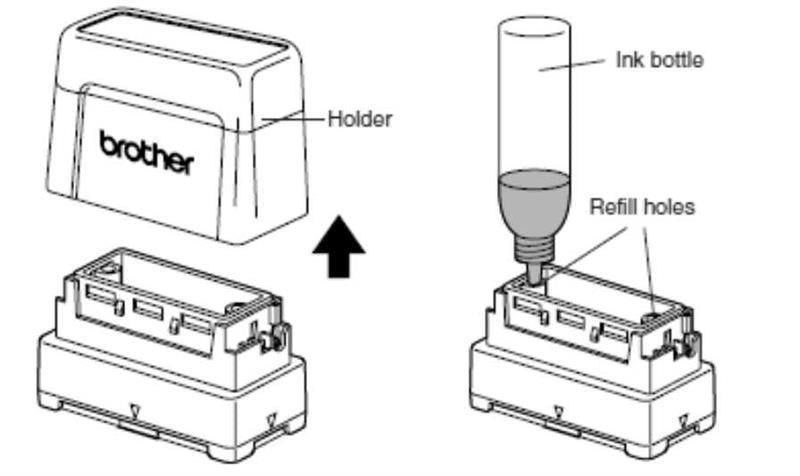 brother

Holder

Ink bottle

Refill holes